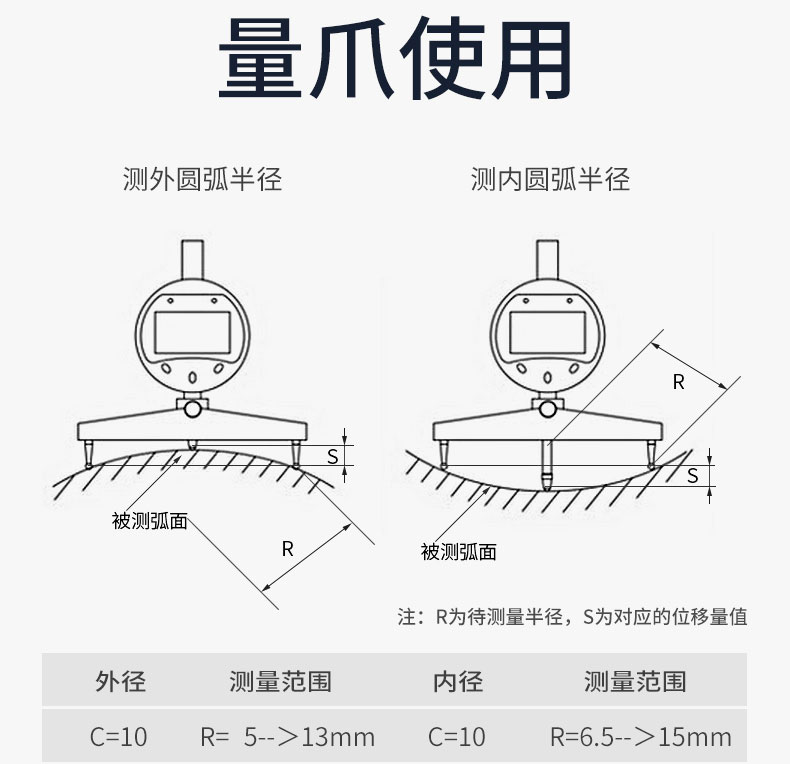 量爪使用

测外圆弧半径

S

被测弧面

R

测内圆弧半径

R

S

被测弧面

注：R为待测量半径，S为对应的位移量值

| 外径 | 测量范围 | 内径 | 测量范围 |
|---|---|---|---|
| C=10 | R= 5-->13mm | C=10 | R=6.5-->15mm |