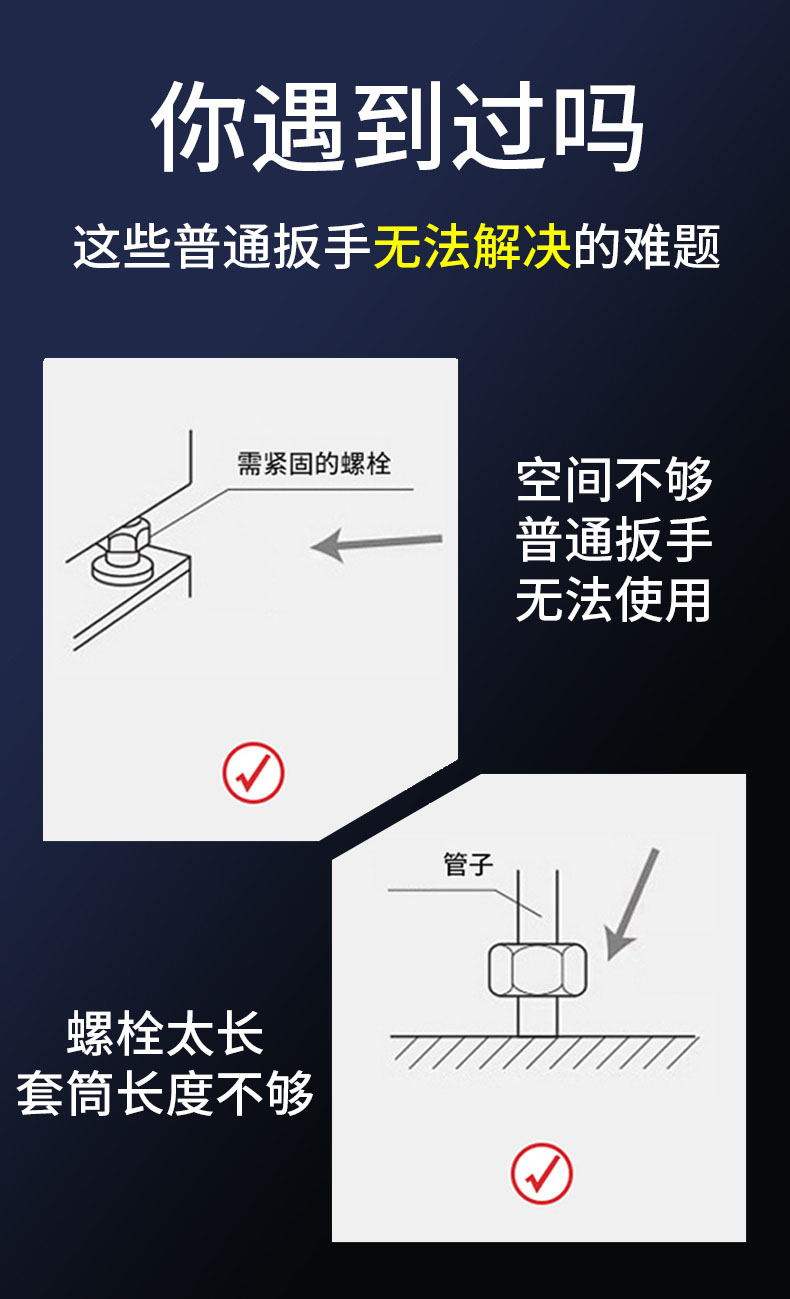 你遇到过吗

这些普通扳手无法解决的难题

需紧固的螺栓

空间不够
普通扳手
无法使用

管子

螺栓太长
套筒长度不够