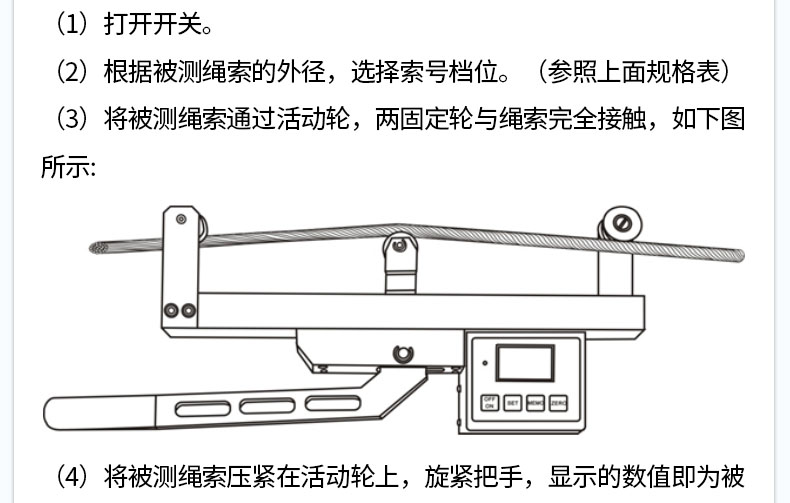 （1）打开开关。

（2）根据被测绳索的外径，选择索号档位。（参照上面规格表）

（3）将被测绳索通过活动轮，两固定轮与绳索完全接触，如下图所示:

OFF ON SET MEMO ZERO

（4）将被测绳索压紧在活动轮上，旋紧把手，显示的数值即为被